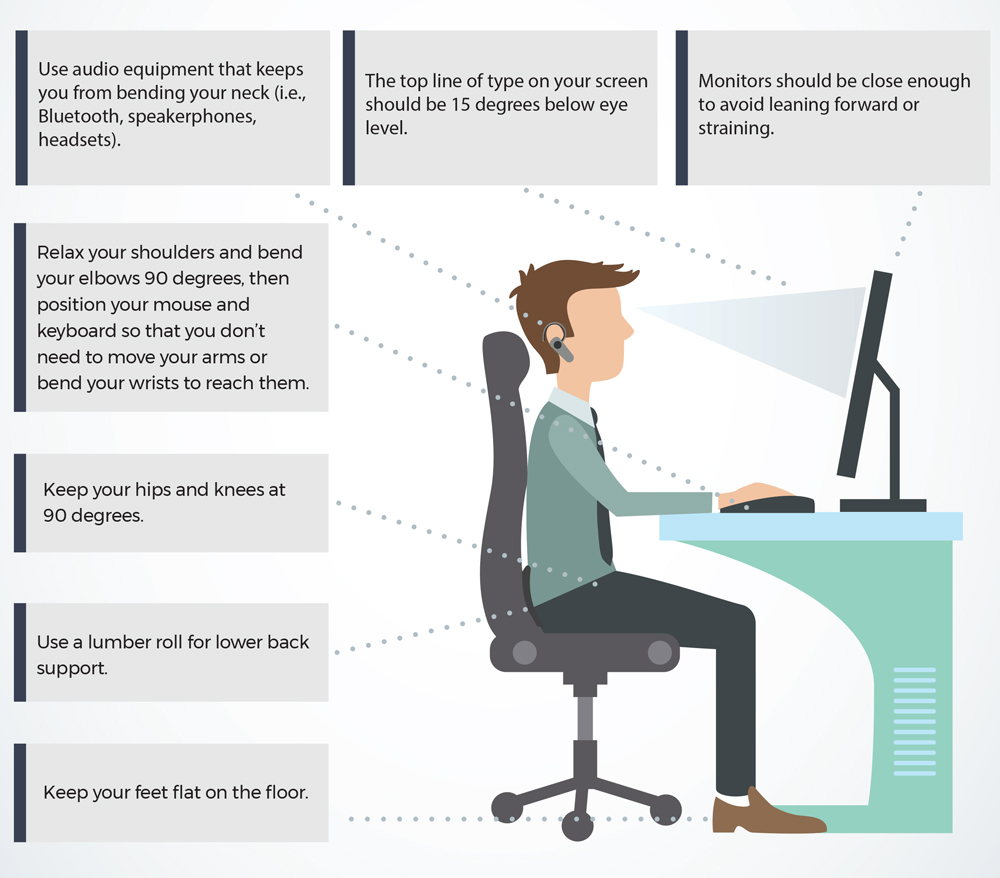 Use audio equipment that keeps you from bending your neck (i.e., Bluetooth, speakerphones, headsets).

The top line of type on your screen should be 15 degrees below eye level.

Monitors should be close enough to avoid leaning forward or straining.

Relax your shoulders and bend your elbows 90 degrees, then position your mouse and keyboard so that you don't need to move your arms or bend your wrists to reach them.

Keep your hips and knees at 90 degrees.

Use a lumber roll for lower back support.

Keep your feet flat on the floor.